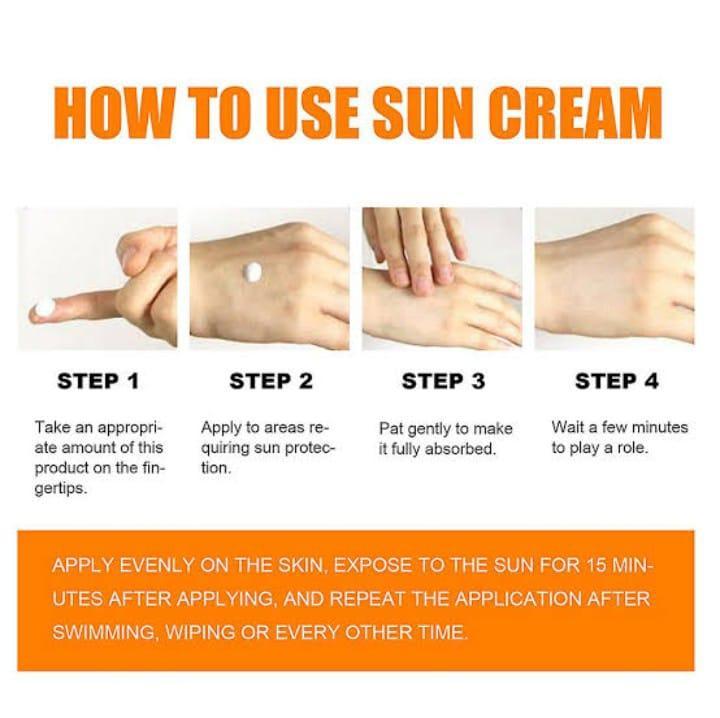 HOW TO USE SUN CREAM

STEP 1

Take an appropriate amount of this product on the fingertips.

STEP 2

Apply to areas requiring sun protection.

STEP 3

Pat gently to make it fully absorbed.

STEP 4

Wait a few minutes to play a role.

APPLY EVENLY ON THE SKIN, EXPOSE TO THE SUN FOR 15 MINUTES AFTER APPLYING, AND REPEAT THE APPLICATION AFTER SWIMMING, WIPING OR EVERY OTHER TIME.